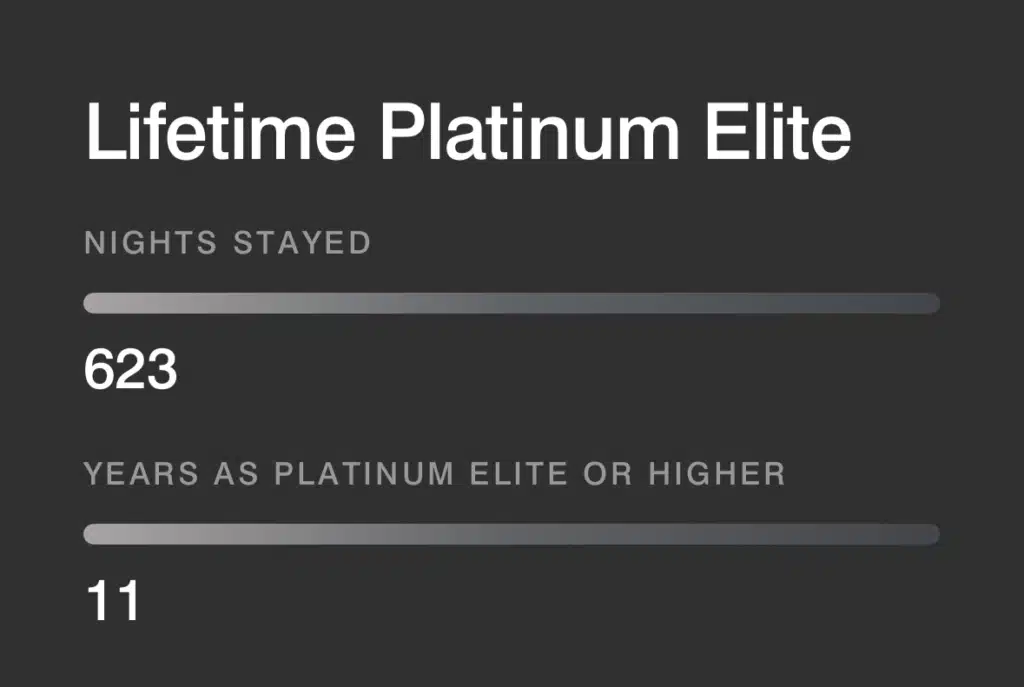 Lifetime Platinum Elite

NIGHTS STAYED

623

YEARS AS PLATINUM ELITE OR HIGHER

11